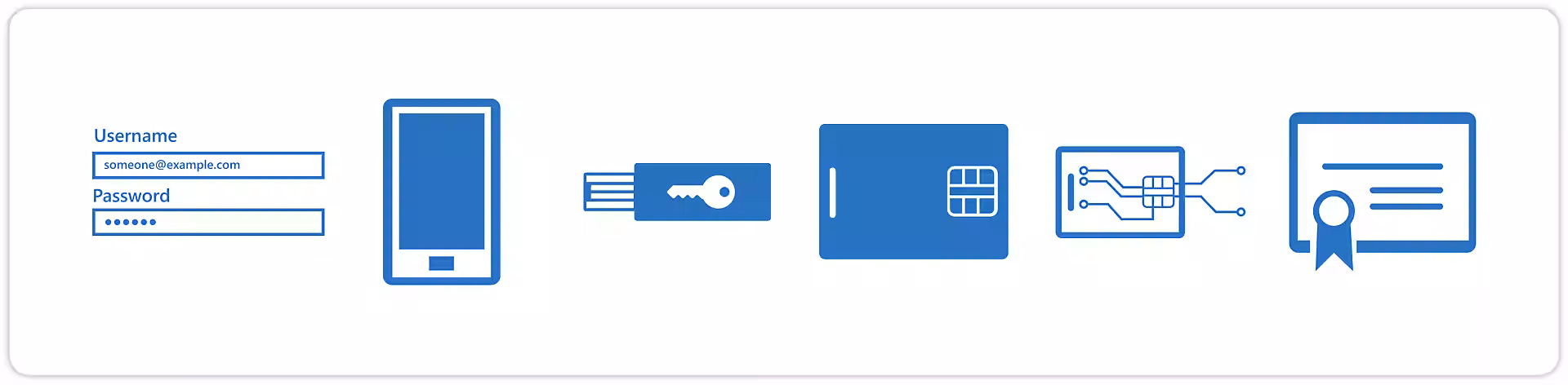 Username
someone@example.com
Password
••••••